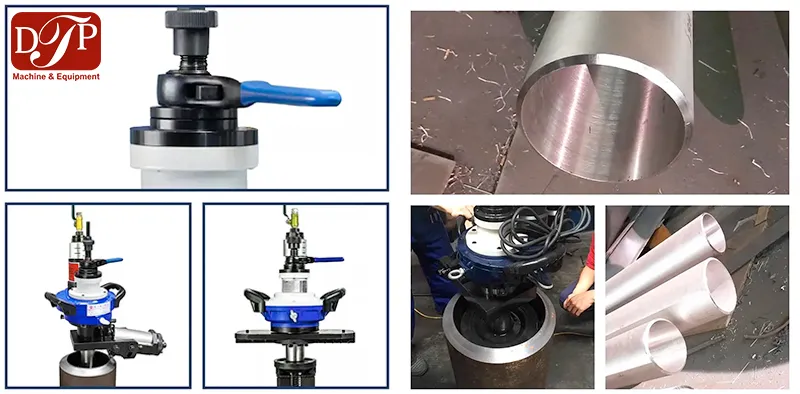 DTP
Machine & Equipment